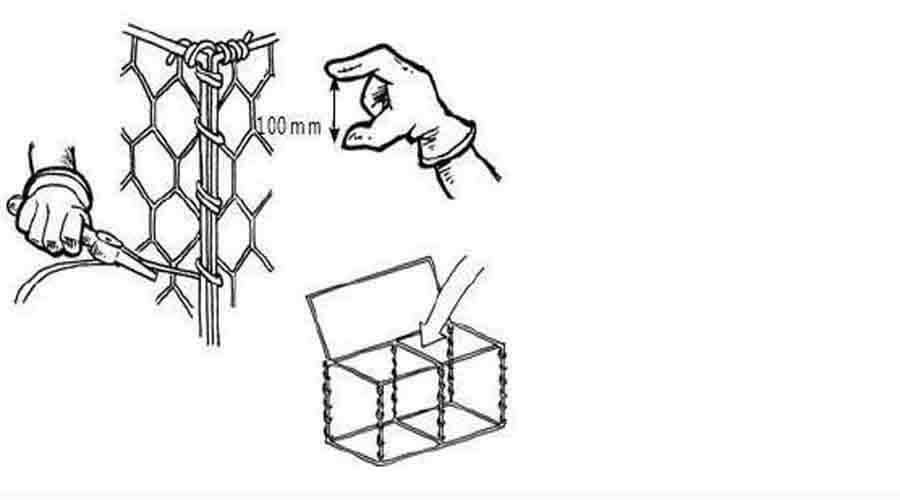 100 mm